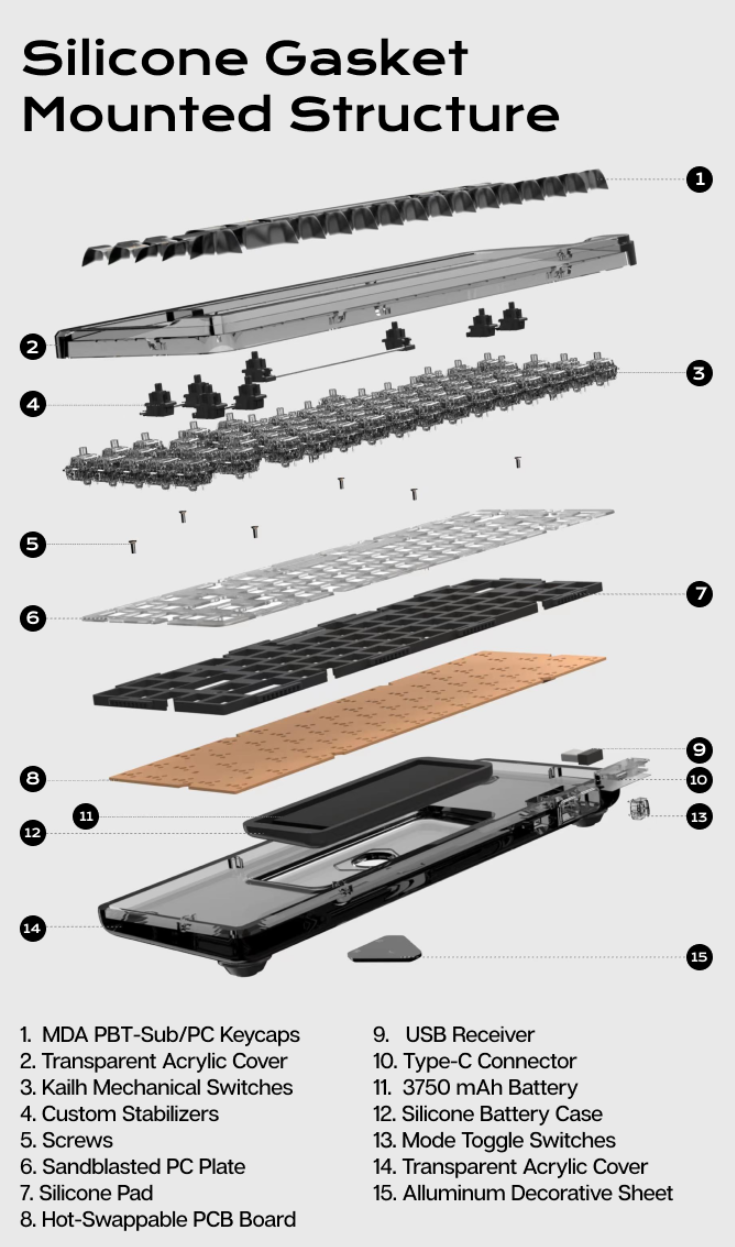 Silicone Gasket Mounted Structure

1
2
3
4
5
6
7
8
9
10
11
12
13
14
15

1. MDA PBT-Sub/PC Keycaps
2. Transparent Acrylic Cover
3. Kailh Mechanical Switches
4. Custom Stabilizers
5. Screws
6. Sandblasted PC Plate
7. Silicone Pad
8. Hot-Swappable PCB Board

9. USB Receiver
10. Type-C Connector
11. 3750 mAh Battery
12. Silicone Battery Case
13. Mode Toggle Switches
14. Transparent Acrylic Cover
15. Alluminum Decorative Sheet