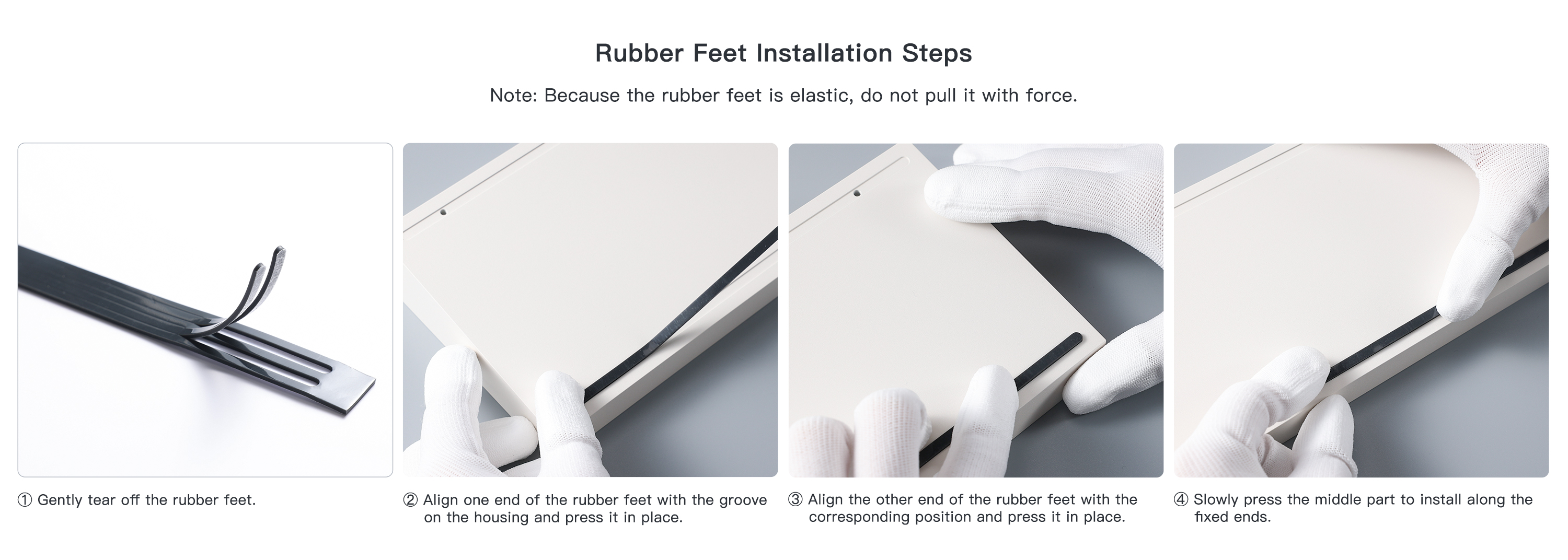 Rubber Feet Installation Steps

Note: Because the rubber feet is elastic, do not pull it with force.

① Gently tear off the rubber feet.

② Align one end of the rubber feet with the groove on the housing and press it in place.

③ Align the other end of the rubber feet with the corresponding position and press it in place.

④ Slowly press the middle part to install along the fixed ends.